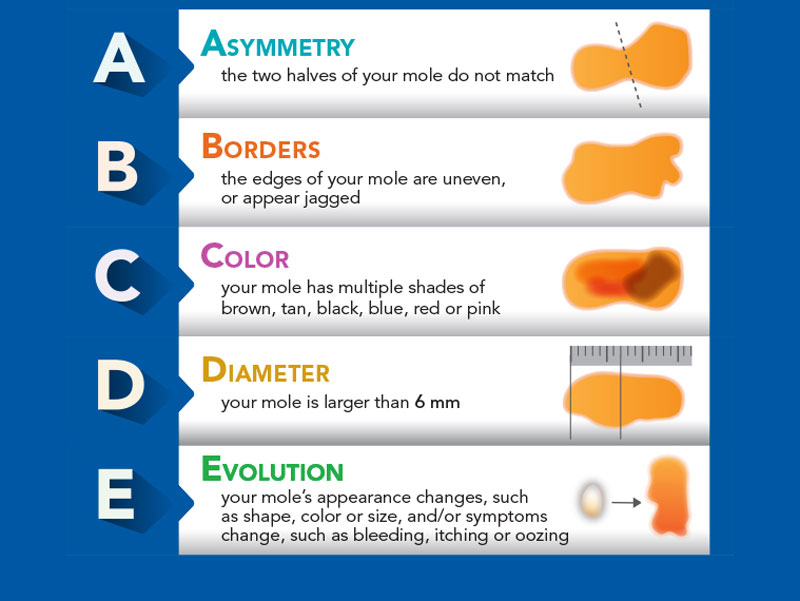 A
ASYMMETRY
the two halves of your mole do not match

B
BORDERS
the edges of your mole are uneven, or appear jagged

C
COLOR
your mole has multiple shades of brown, tan, black, blue, red or pink

D
DIAMETER
your mole is larger than 6 mm

E
EVOLUTION
your mole's appearance changes, such as shape, color or size, and/or symptoms change, such as bleeding, itching or oozing